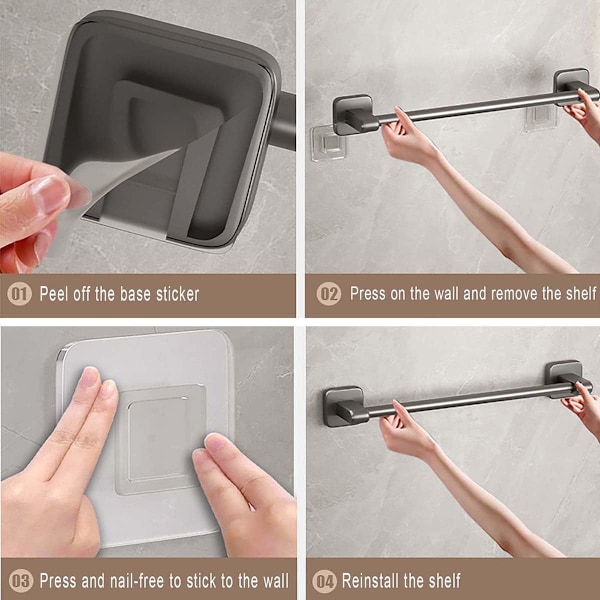 01 Peel off the base sticker

02 Press on the wall and remove the shelf

03 Press and nail-free to stick to the wall

04 Reinstall the shelf