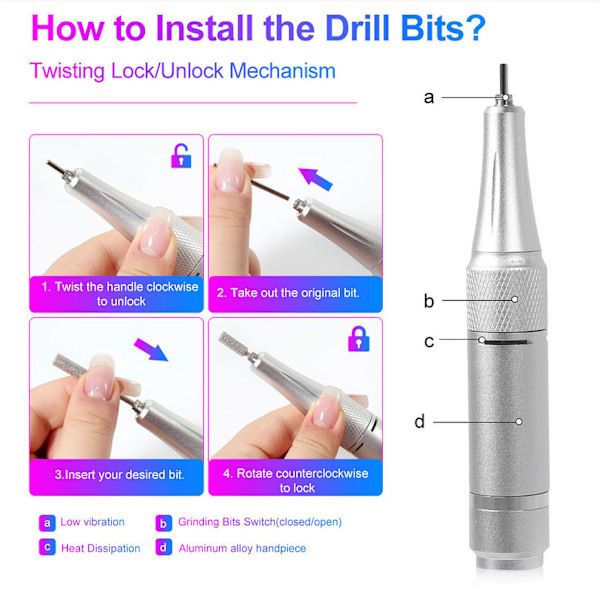 How to Install the Drill Bits?

Twisting Lock/Unlock Mechanism

1. Twist the handle clockwise to unlock

2. Take out the original bit.

3.Insert your desired bit.

4. Rotate counterclockwise to lock

a Low vibration

b Grinding Bits Switch(closed/open)

c Heat Dissipation

d Aluminum alloy handpiece

a

b

c

d