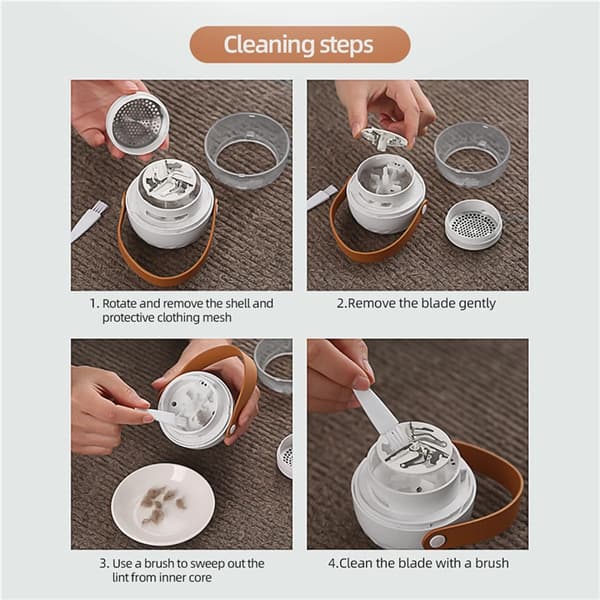 Cleaning steps

1. Rotate and remove the shell and protective clothing mesh

2.Remove the blade gently

3. Use a brush to sweep out the lint from inner core

4.Clean the blade with a brush