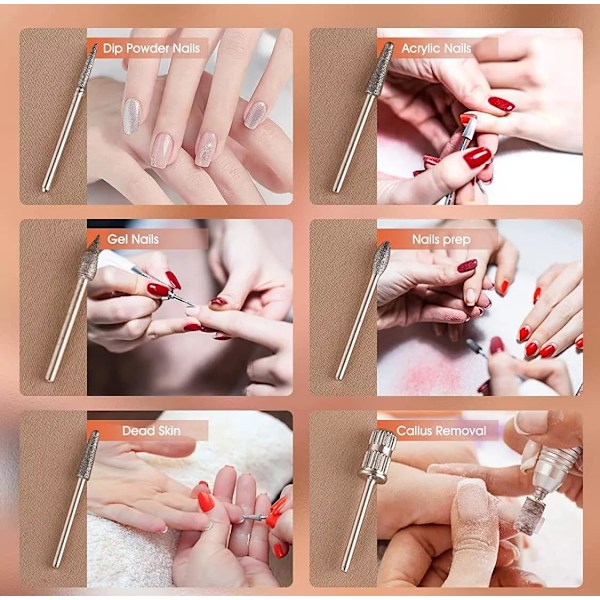 Dip Powder Nails

Acrylic Nails

Gel Nails

Nails prep

Dead Skin

Callus Removal