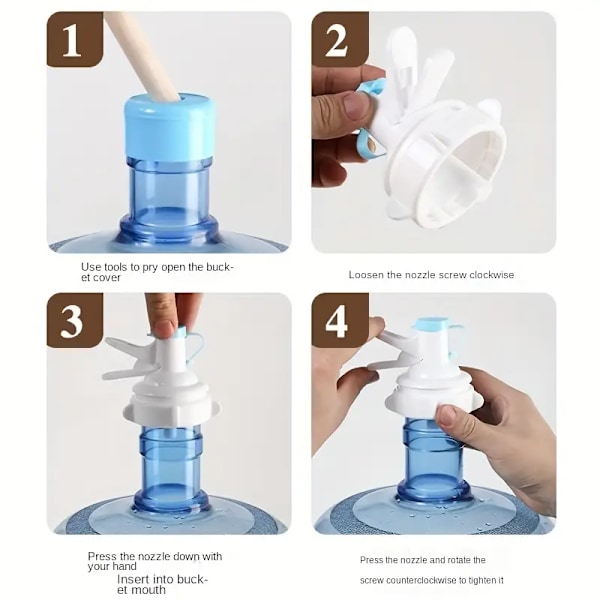 1

Use tools to pry open the bucket cover

2

Loosen the nozzle screw clockwise

3

Press the nozzle down with your hand
Insert into bucket mouth

4

Press the nozzle and rotate the screw counterclockwise to tighten it