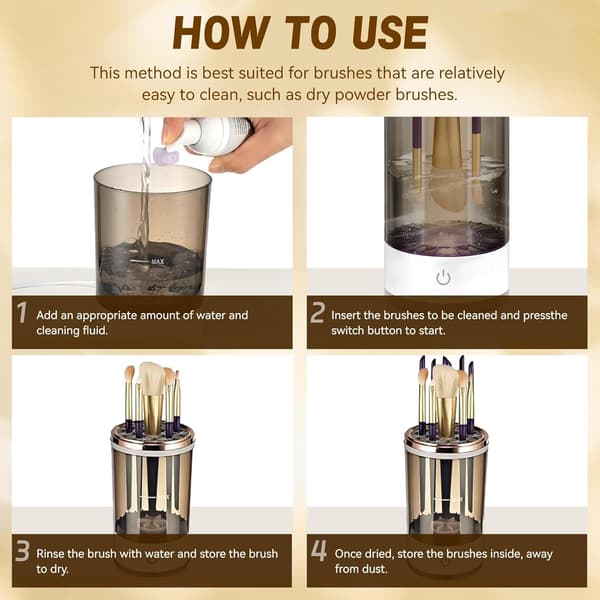 HOW TO USE

This method is best suited for brushes that are relatively easy to clean, such as dry powder brushes.

MAX

1 Add an appropriate amount of water and cleaning fluid.

2 Insert the brushes to be cleaned and pressthe switch button to start.

3 Rinse the brush with water and store the brush to dry.

4 Once dried, store the brushes inside, away from dust.