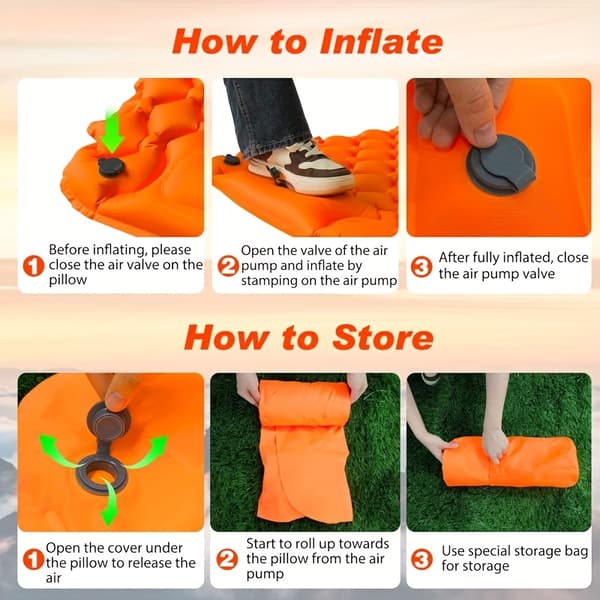 How to Inflate

1 Before inflating, please close the air valve on the pillow

2 Open the valve of the air pump and inflate by stamping on the air pump

3 After fully inflated, close the air pump valve

How to Store

1 Open the cover under the pillow to release the air

2 Start to roll up towards the pillow from the air pump

3 Use special storage bag for storage