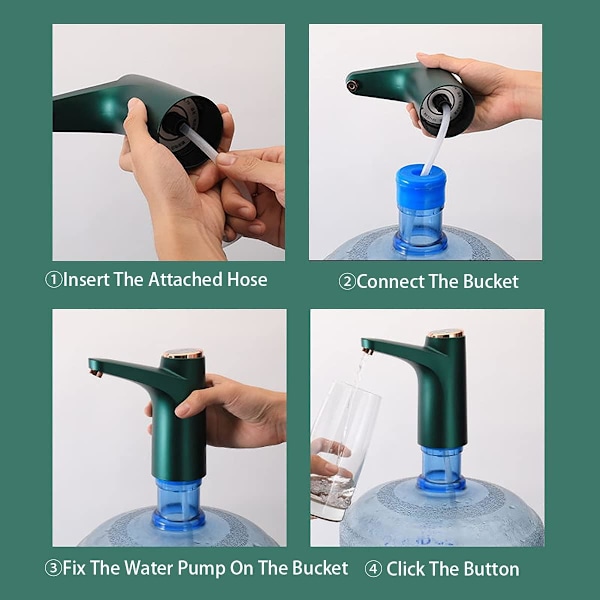 ①Insert The Attached Hose

②Connect The Bucket

③Fix The Water Pump On The Bucket

④ Click The Button