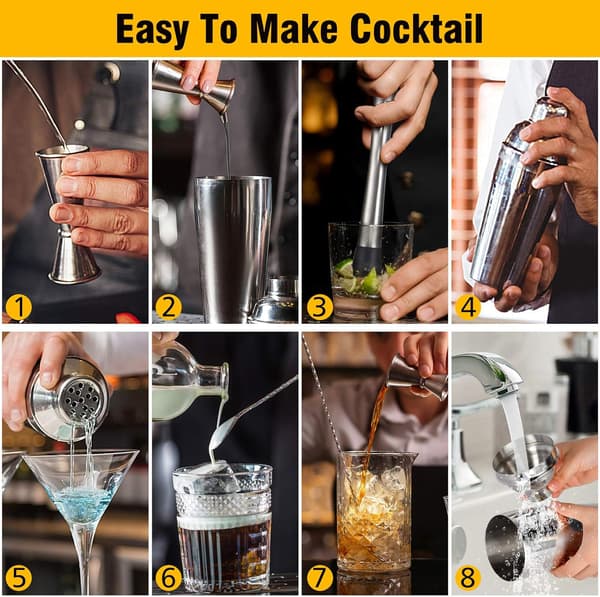 Easy To Make Cocktail

1

2

3

4

5

6

7

8