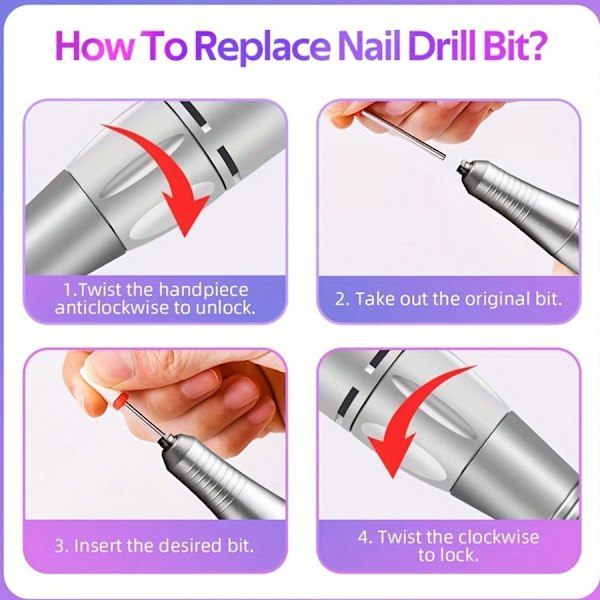 How To Replace Nail Drill Bit?

1.Twist the handpiece anticlockwise to unlock.

2. Take out the original bit.

3. Insert the desired bit.

4. Twist the clockwise to lock.