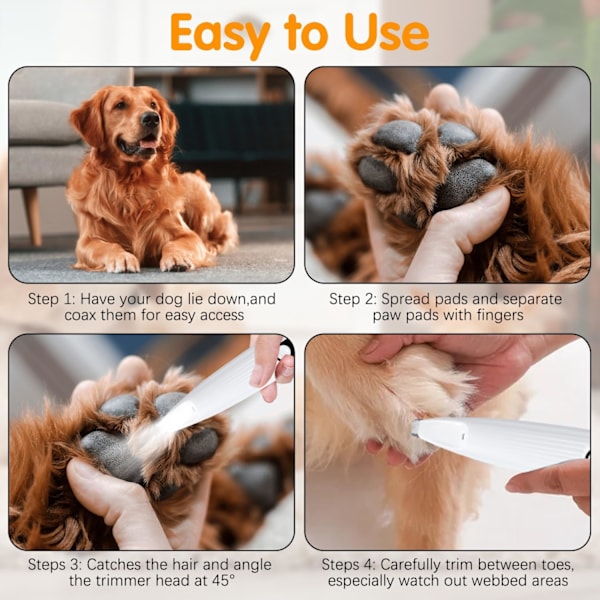 Easy to Use

Step 1: Have your dog lie down,and coax them for easy access

Step 2: Spread pads and separate paw pads with fingers

Steps 3: Catches the hair and angle the trimmer head at 45°

Steps 4: Carefully trim between toes, especially watch out webbed areas