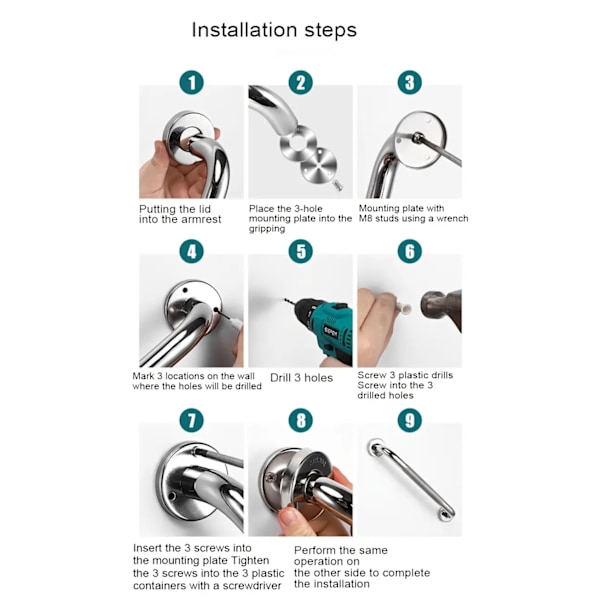 Installation steps

1

Putting the lid into the armrest

2

Place the 3-hole mounting plate into the gripping

3

Mounting plate with M8 studs using a wrench

4

Mark 3 locations on the wall where the holes will be drilled

5

Drill 3 holes

6

Screw 3 plastic drills Screw into the 3 drilled holes

7

Insert the 3 screws into the mounting plate Tighten the 3 screws into the 3 plastic containers with a screwdriver

8

Perform the same operation on the other side to complete the installation

9