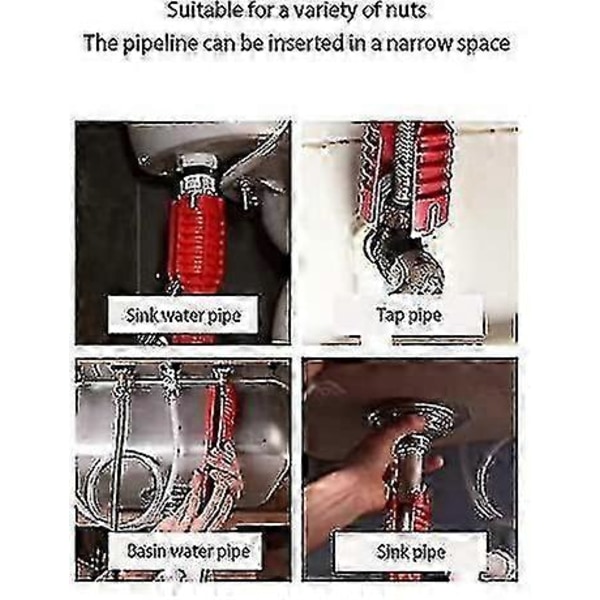 Suitable for a variety of nuts
The pipeline can be inserted in a narrow space

Sink water pipe

Tap pipe

Basin water pipe

Sink pipe