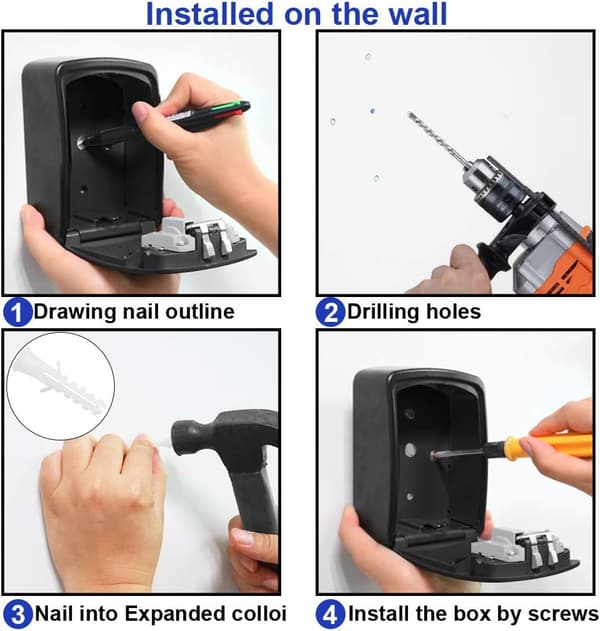 Installed on the wall

1 Drawing nail outline

2 Drilling holes

3 Nail into Expanded colloi

4 Install the box by screws