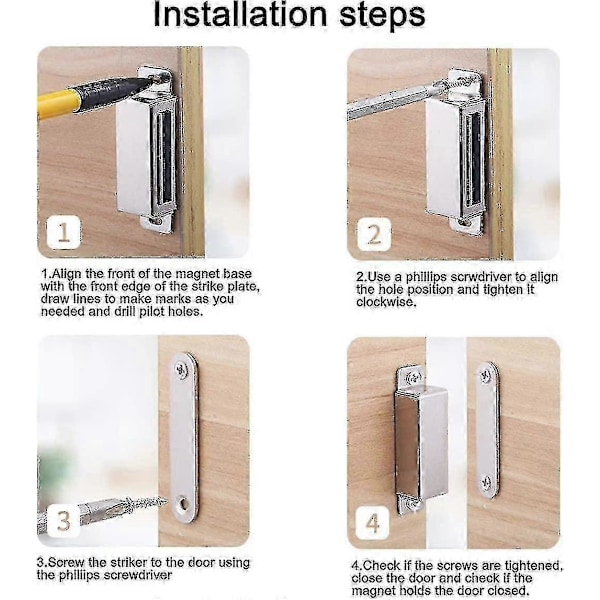 Installation steps

1

1.Align the front of the magnet base with the front edge of the strike plate, draw lines to make marks as you needed and drill pilot holes.

2

2.Use a phillips scrwdriver to align the hole position and tighten it clockwise.

3

3.Screw the striker to the door using the phillips screwdriver

4

4.Check if the screws are tightened, close the door and check if the magnet holds the door closed.