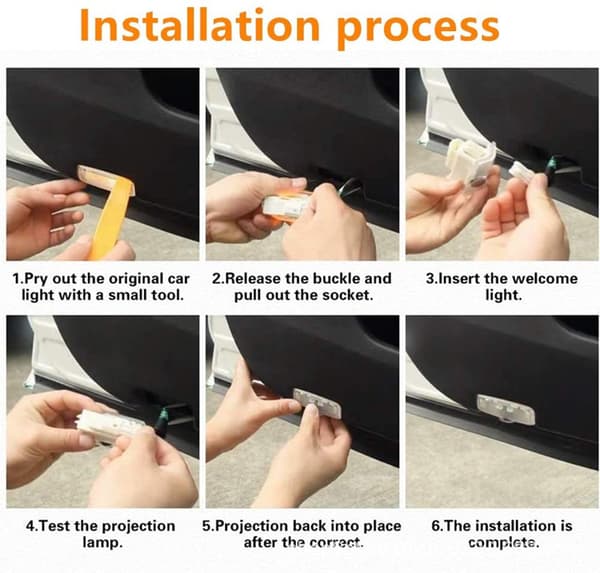 Installation process

1.Pry out the original car light with a small tool.

2.Release the buckle and pull out the socket.

3.Insert the welcome light.

4.Test the projection lamp.

5.Projection back into place after the correct.

6.The installation is complete.