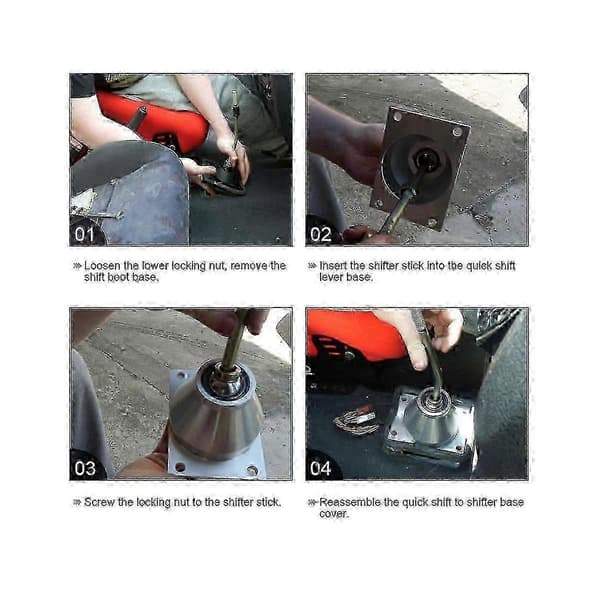 01

» Loosen the lower locking nut, remove the shift boot base.

02

» Insert the shifter stick into the quick shift lever base.

03

» Screw the locking nut to the shifter stick.

04

» Reassemble the quick shift to shifter base cover.