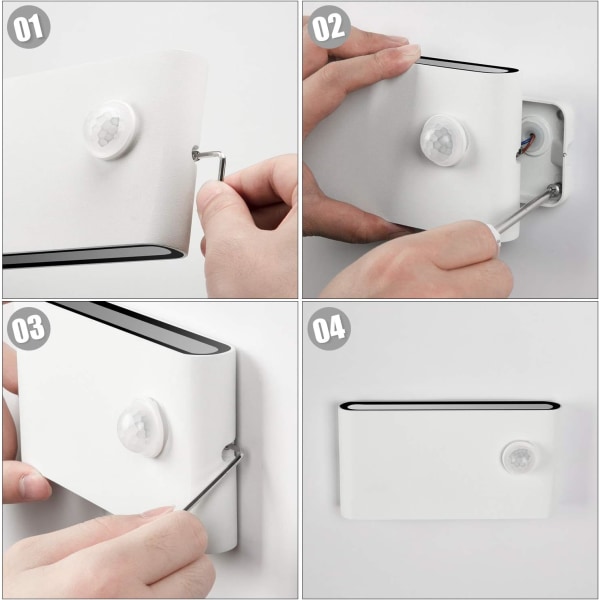 01

02

03

04