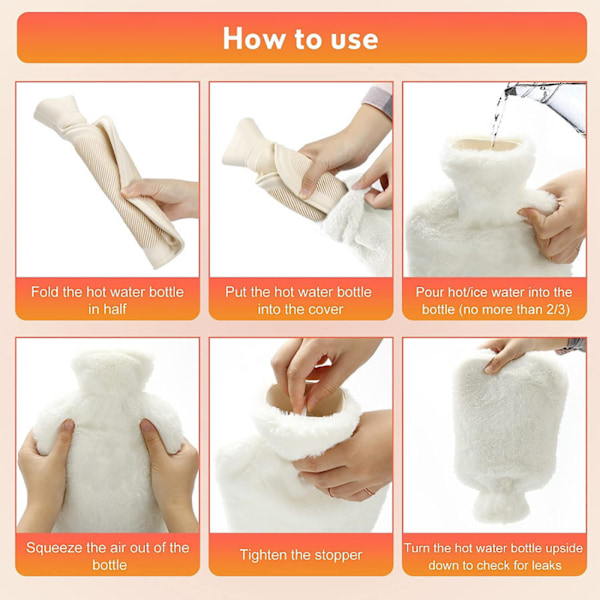 How to use

Fold the hot water bottle in half

Put the hot water bottle into the cover

Pour hot/ice water into the bottle (no more than 2/3)

Squeeze the air out of the bottle

Tighten the stopper

Turn the hot water bottle upside down to check for leaks