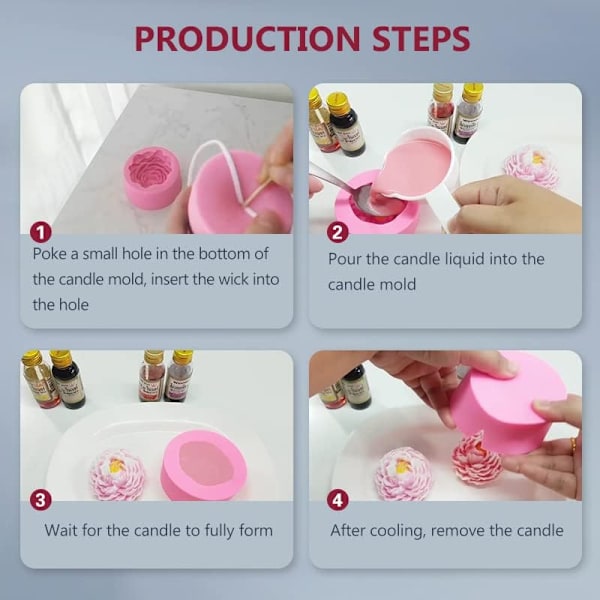 PRODUCTION STEPS

1
Poke a small hole in the bottom of the candle mold, insert the wick into the hole

2
Pour the candle liquid into the candle mold

3
Wait for the candle to fully form

4
After cooling, remove the candle