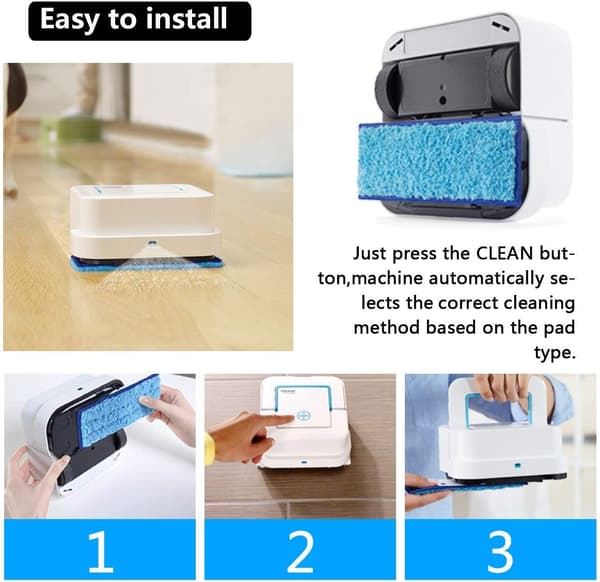 Easy to install

Just press the CLEAN button,machine automatically selects the correct cleaning method based on the pad type.

1

2

3