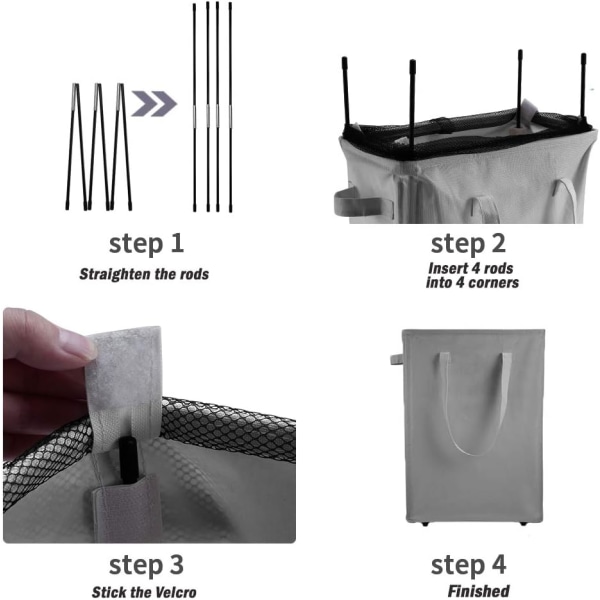 step 1
Straighten the rods

step 2
Insert 4 rods into 4 corners

step 3
Stick the Velcro

step 4
Finished