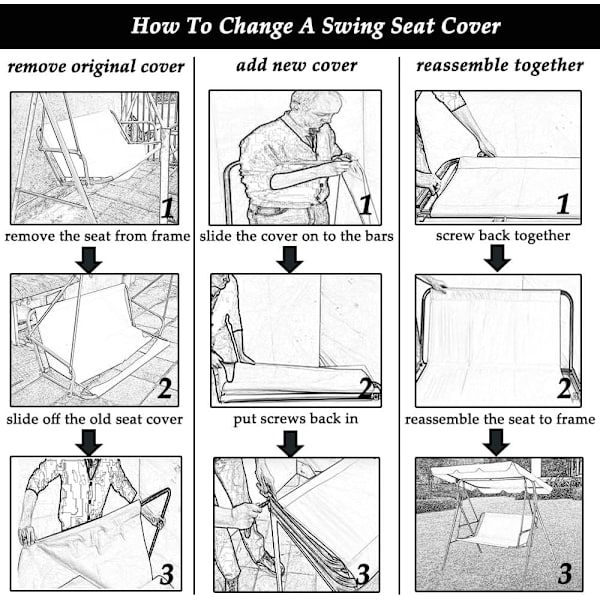 How To Change A Swing Seat Cover

remove original cover

1

remove the seat from frame

2

slide off the old seat cover

3

add new cover

1

slide the cover on to the bars

2

put screws back in

3

reassemble together

1

screw back together

2

reassemble the seat to frame

3