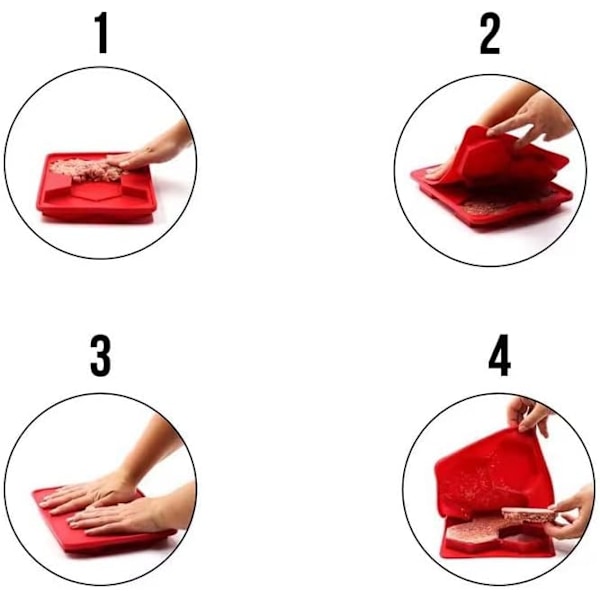 1

2

3

4