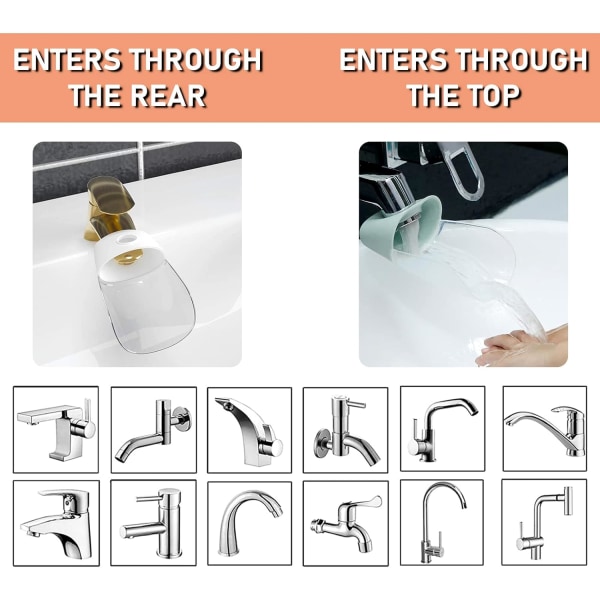 ENTERS THROUGH THE REAR

ENTERS THROUGH THE TOP