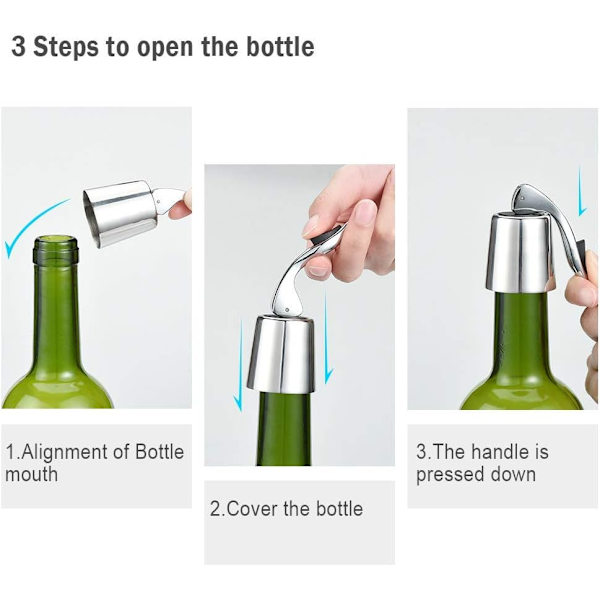 3 Steps to open the bottle

1.Alignment of Bottle mouth

2.Cover the bottle

3.The handle is pressed down