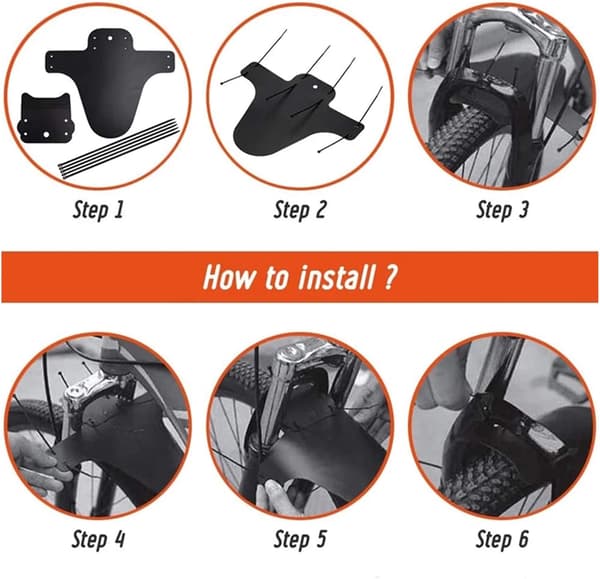 Step 1

Step 2

Step 3

How to install ?

Step 4

Step 5

Step 6