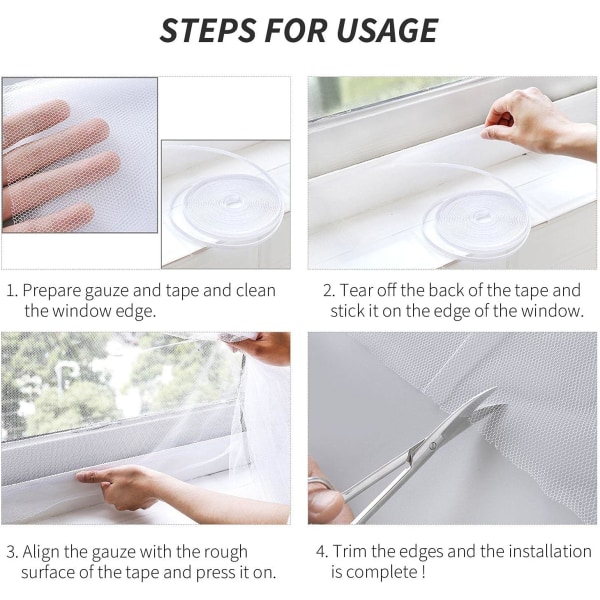 STEPS FOR USAGE

1. Prepare gauze and tape and clean the window edge.

2. Tear off the back of the tape and stick it on the edge of the window.

3. Align the gauze with the rough surface of the tape and press it on.

4. Trim the edges and the installation is complete !