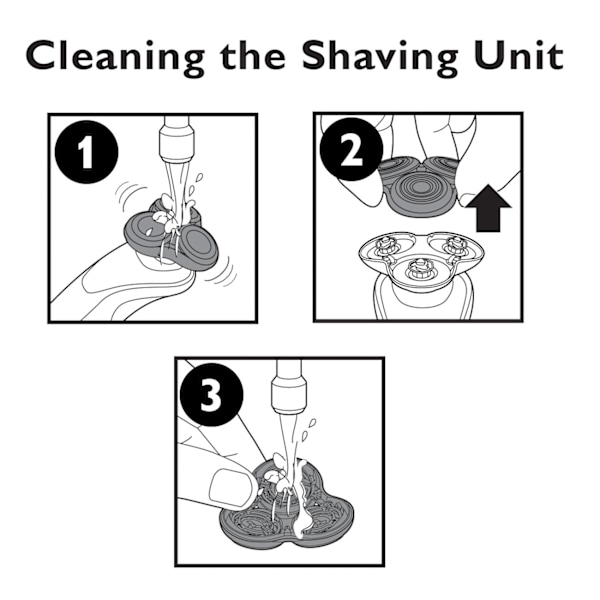 Cleaning the Shaving Unit

1

2

3