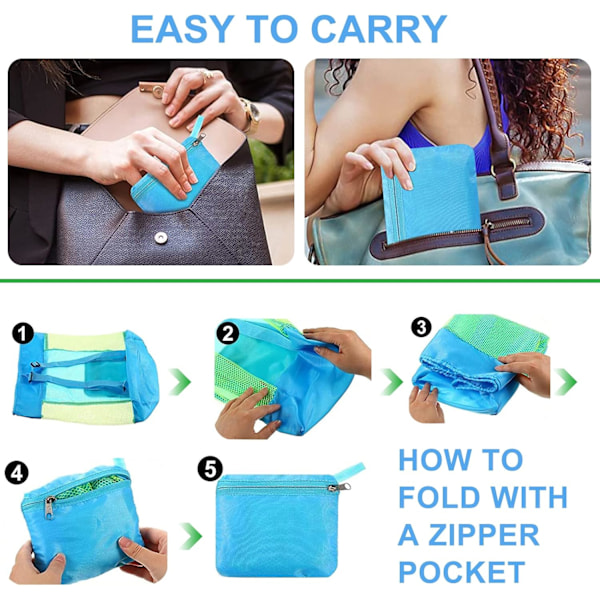 EASY TO CARRY

1

2

3

4

5

HOW TO FOLD WITH A ZIPPER POCKET