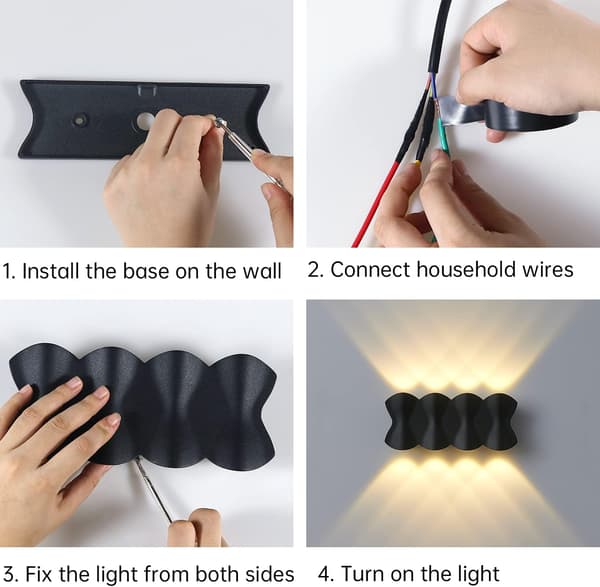 1. Install the base on the wall

2. Connect household wires

3. Fix the light from both sides

4. Turn on the light