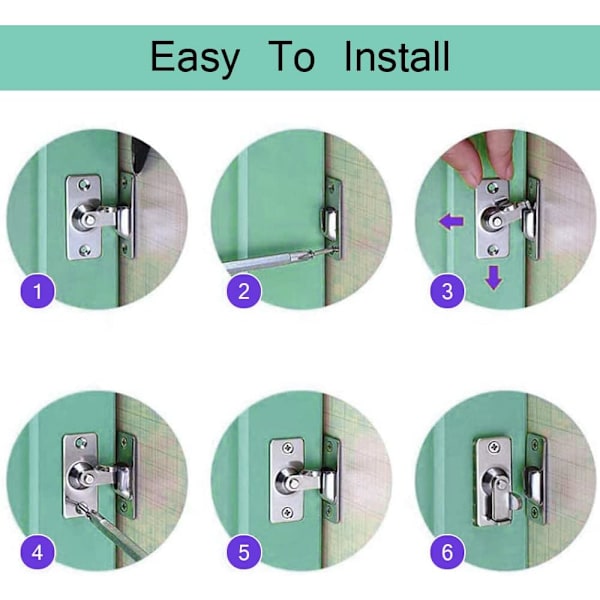 Easy To Install

1

2

3

4

5

6