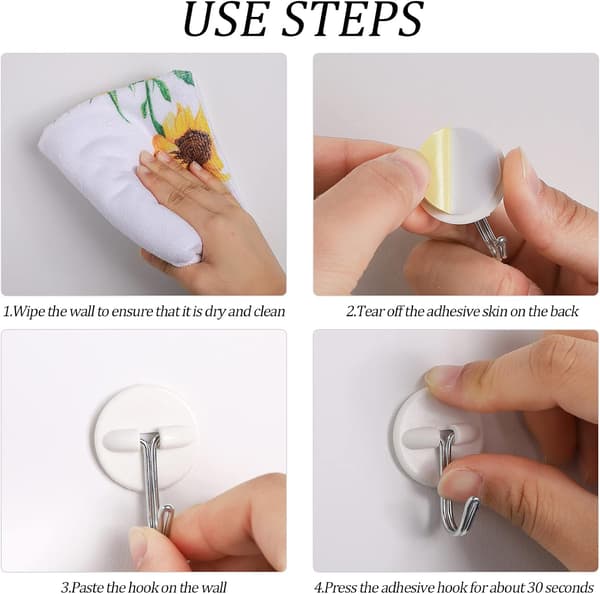 USE STEPS

1.Wipe the wall to ensure that it is dry and clean

2.Tear off the adhesive skin on the back

3.Paste the hook on the wall

4.Press the adhesive hook for about 30 seconds