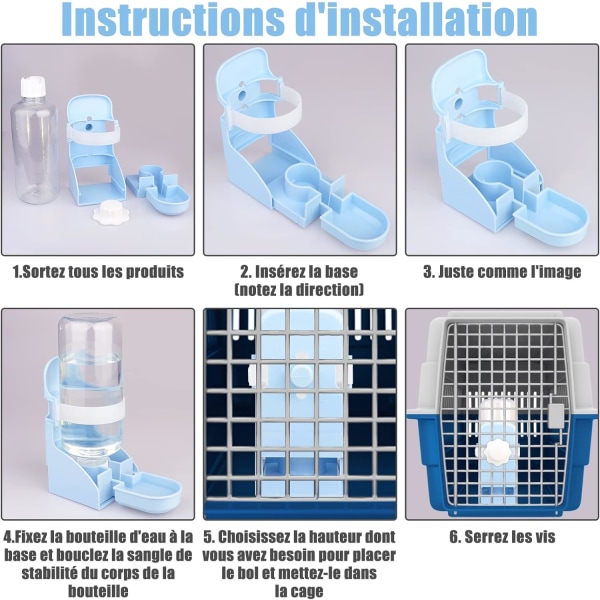 Instructions d'installation

1.Sortez tous les produits

2. Insérez la base (notez la direction)

3. Juste comme l'image

4.Fixez la bouteille d'eau à la base et bouclez la sangle de stabilité du corps de la bouteille

5. Choisissez la hauteur dont vous avez besoin pour placer le bol et mettez-le dans la cage

6. Serrez les vis