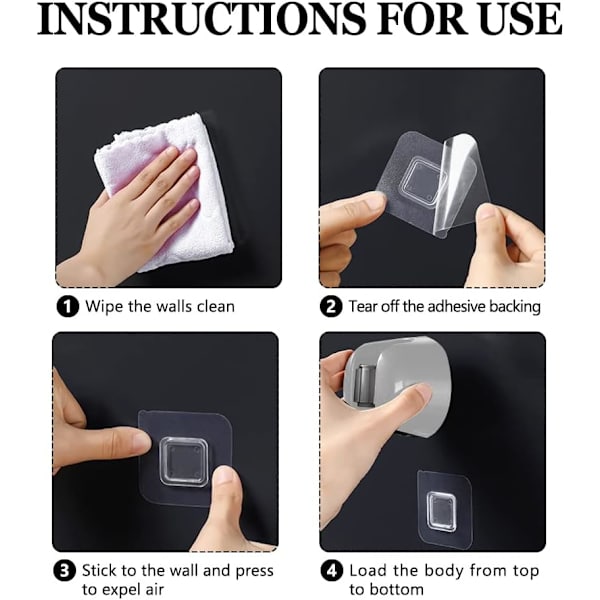 INSTRUCTIONS FOR USE

1 Wipe the walls clean

2 Tear off the adhesive backing

3 Stick to the wall and press to expel air

4 Load the body from top to bottom