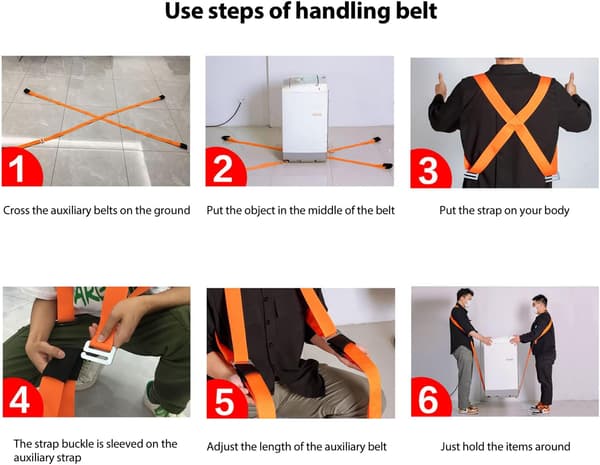 Use steps of handling belt

1

Cross the auxiliary belts on the ground

2

Put the object in the middle of the belt

3

Put the strap on your body

4

The strap buckle is sleeved on the auxiliary strap

5

Adjust the length of the auxiliary belt

6

Just hold the items around