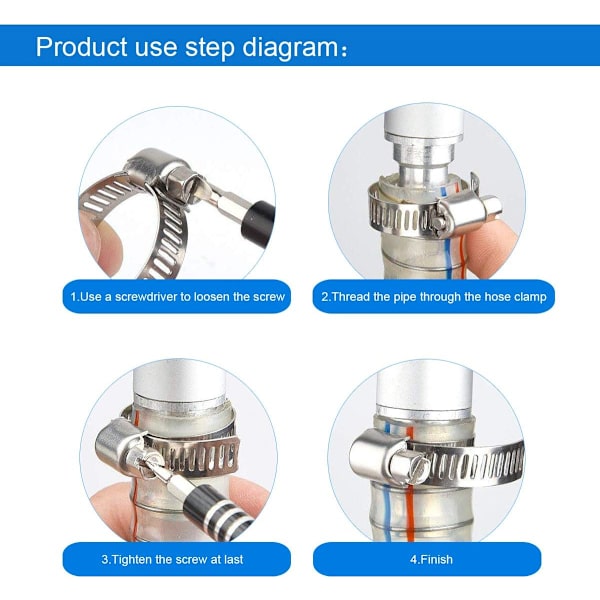 Product use step diagram：

1.Use a screwdriver to loosen the screw

2.Thread the pipe through the hose clamp

3.Tighten the screw at last

4.Finish