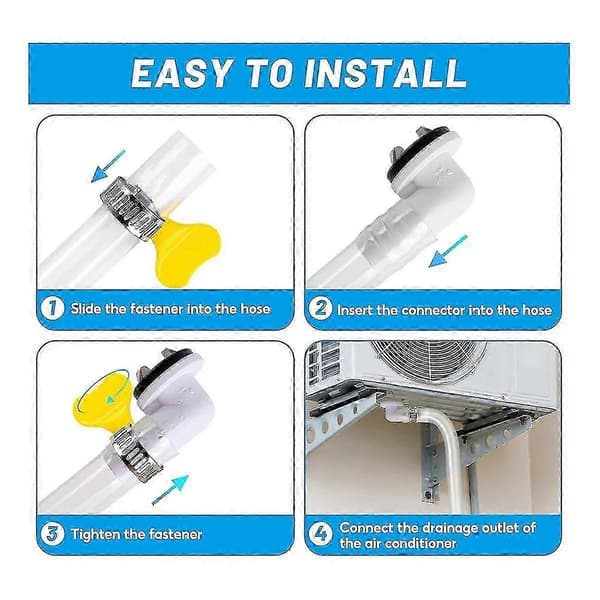 EASY TO INSTALL

1 Slide the fastener into the hose

2 Insert the connector into the hose

3 Tighten the fastener

4 Connect the drainage outlet of the air conditioner