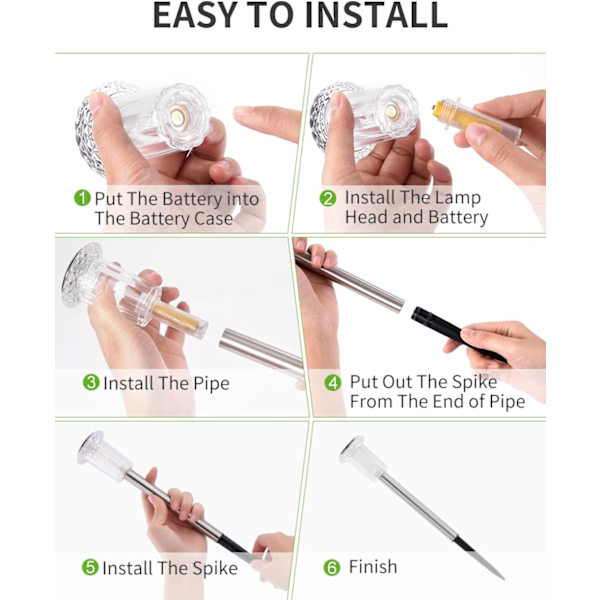 EASY TO INSTALL

1 Put The Battery into The Battery Case

2 Install The Lamp Head and Battery

3 Install The Pipe

4 Put Out The Spike From The End of Pipe

5 Install The Spike

6 Finish