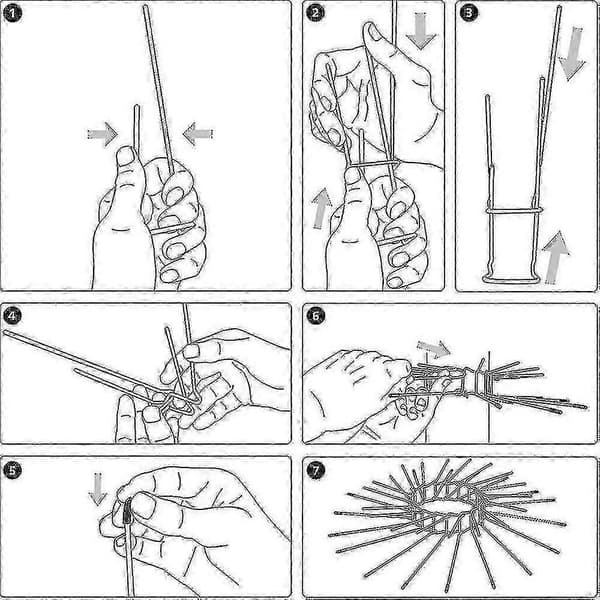 1

2

3

4

6

5

7