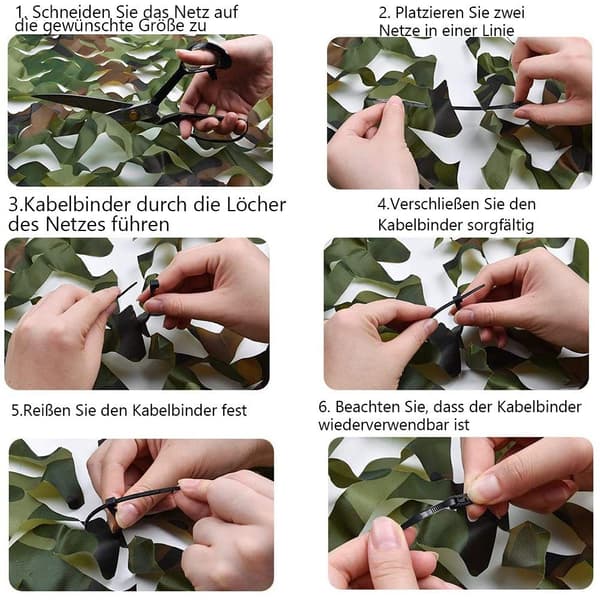 1. Schneiden Sie das Netz auf die gewünschte Größe zu

2. Platzieren Sie zwei Netze in einer Linie

3.Kabelbinder durch die Löcher des Netzes führen

4.Verschließen Sie den Kabelbinder sorgfältig

5.Reißen Sie den Kabelbinder fest

6. Beachten Sie, dass der Kabelbinder wiederverwendbar ist