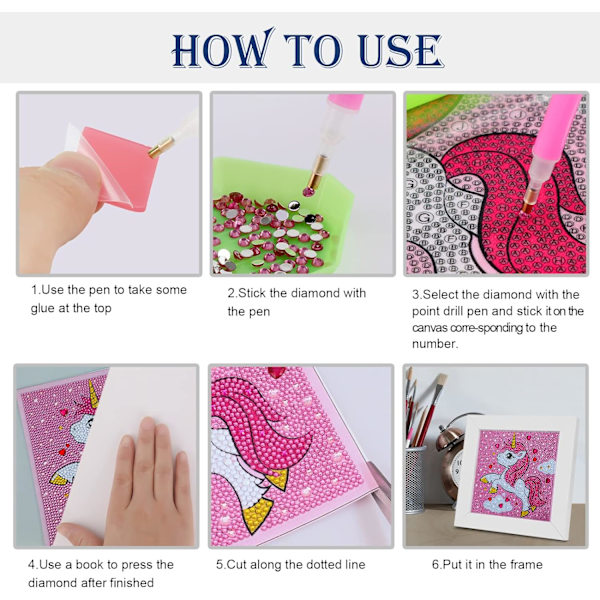 HOW TO USE

1.Use the pen to take some glue at the top

2.Stick the diamond with the pen

3.Select the diamond with the point drill pen and stick it on the canvas corre-sponding to the number.

4.Use a book to press the diamond after finished

5.Cut along the dotted line

6.Put it in the frame