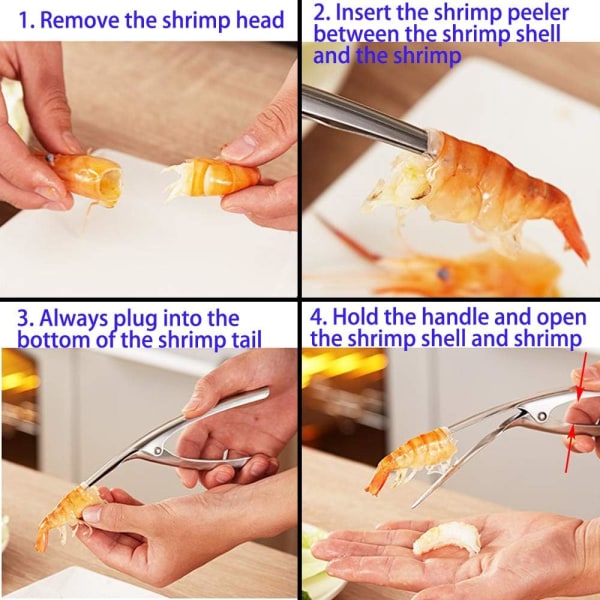 1. Remove the shrimp head

2. Insert the shrimp peeler between the shrimp shell and the shrimp

3. Always plug into the bottom of the shrimp tail

4. Hold the handle and open the shrimp shell and shrimp