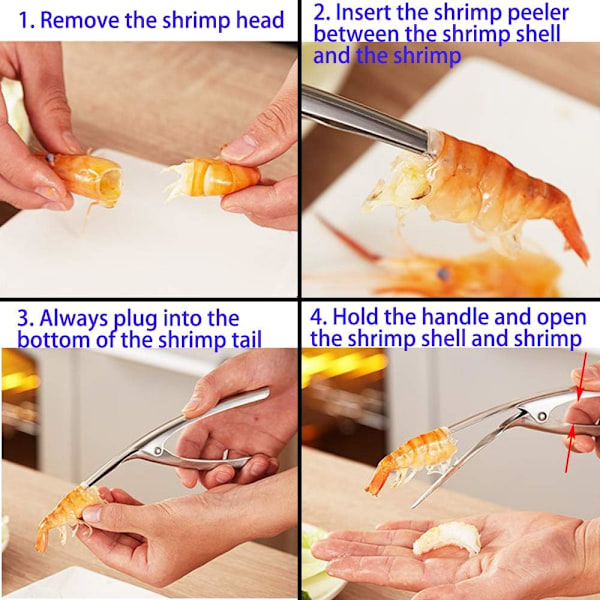 1. Remove the shrimp head

2. Insert the shrimp peeler between the shrimp shell and the shrimp

3. Always plug into the bottom of the shrimp tail

4. Hold the handle and open the shrimp shell and shrimp