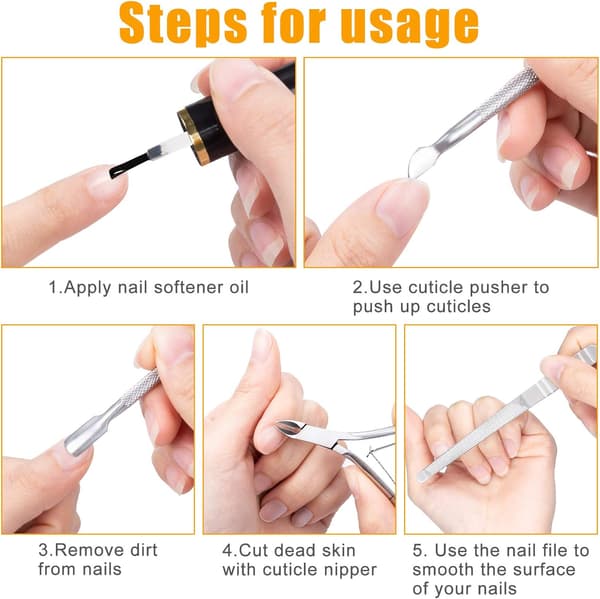 Steps for usage

1.Apply nail softener oil

2.Use cuticle pusher to push up cuticles

3.Remove dirt from nails

4.Cut dead skin with cuticle nipper

5. Use the nail file to smooth the surface of your nails