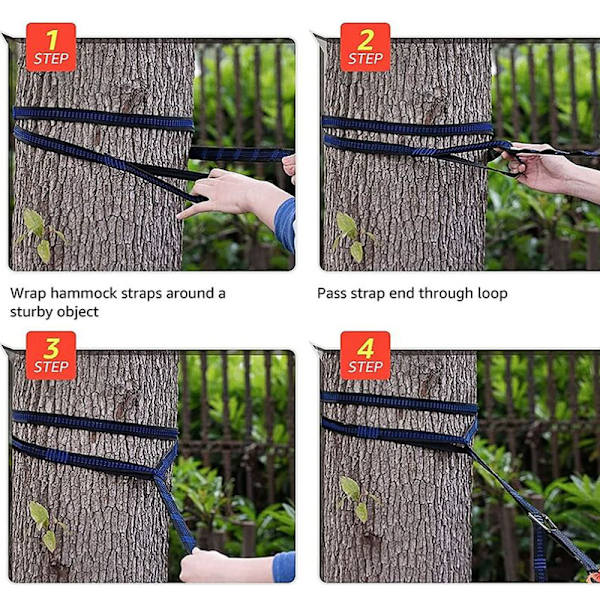 1
STEP

Wrap hammock straps around a sturby object

2
STEP

Pass strap end through loop

3
STEP

4
STEP