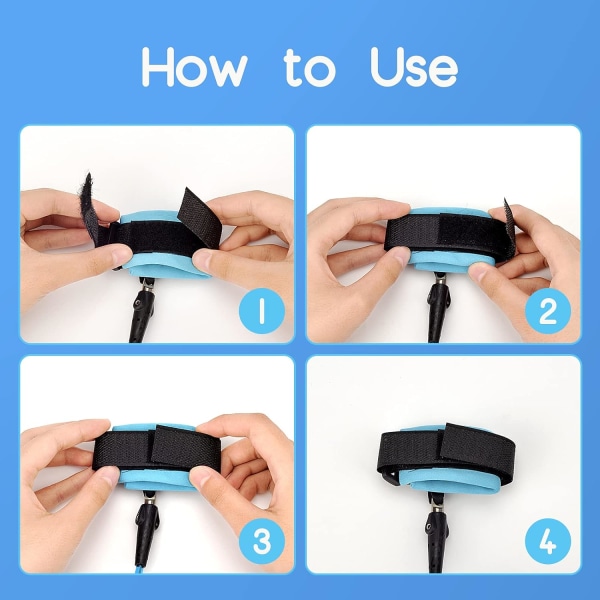 How to Use

1

2

3

4