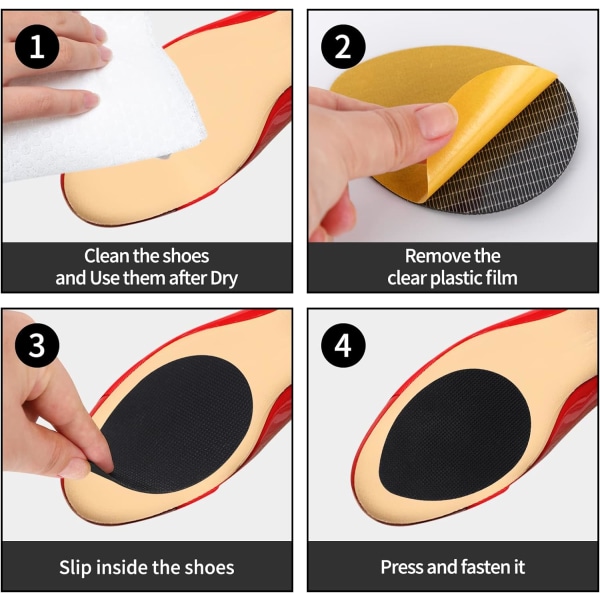 1

Clean the shoes and Use them after Dry

2

Remove the clear plastic film

3

Slip inside the shoes

4

Press and fasten it