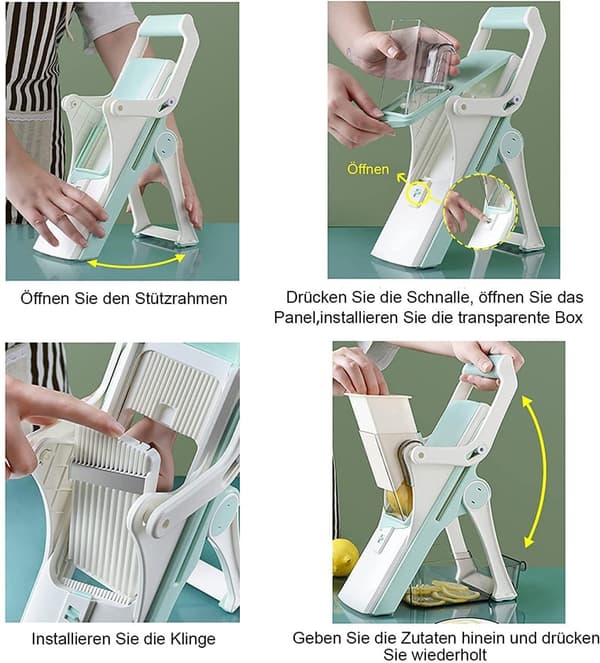 Öffnen Sie den Stützrahmen

Öffnen

Drücken Sie die Schnalle, öffnen Sie das Panel,installieren Sie die transparente Box

Installieren Sie die Klinge

Geben Sie die Zutaten hinein und drücken Sie wiederholt