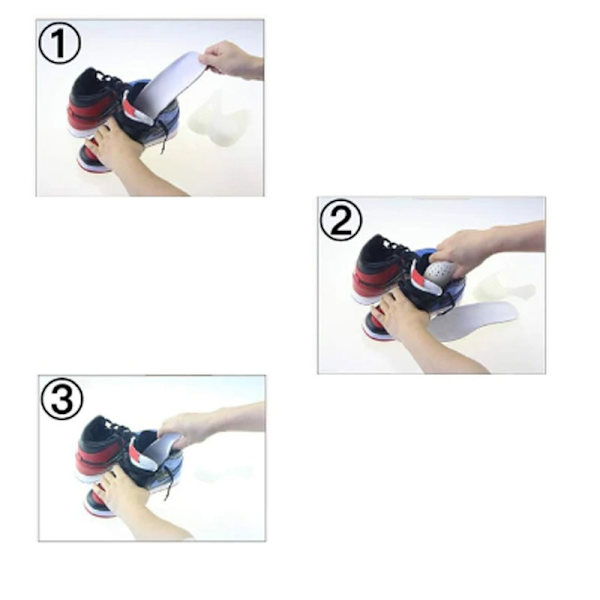 ①

②

③